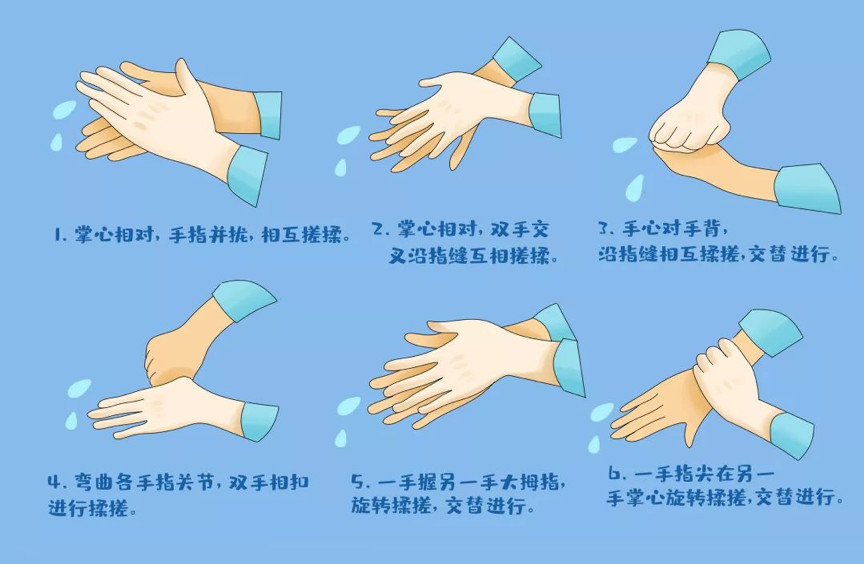 1. 掌心相对，手指并拢，相互搓揉。

2. 掌心相对，双手交叉沿指缝互相搓揉。

3. 手心对手背，沿指缝相互揉搓，交替进行。

4. 弯曲各手指关节，双手相扣进行揉搓。

5. 一手握另一手大拇指，旋转揉搓，交替进行。

6. 一手指尖在另一手掌心旋转揉搓，交替进行。